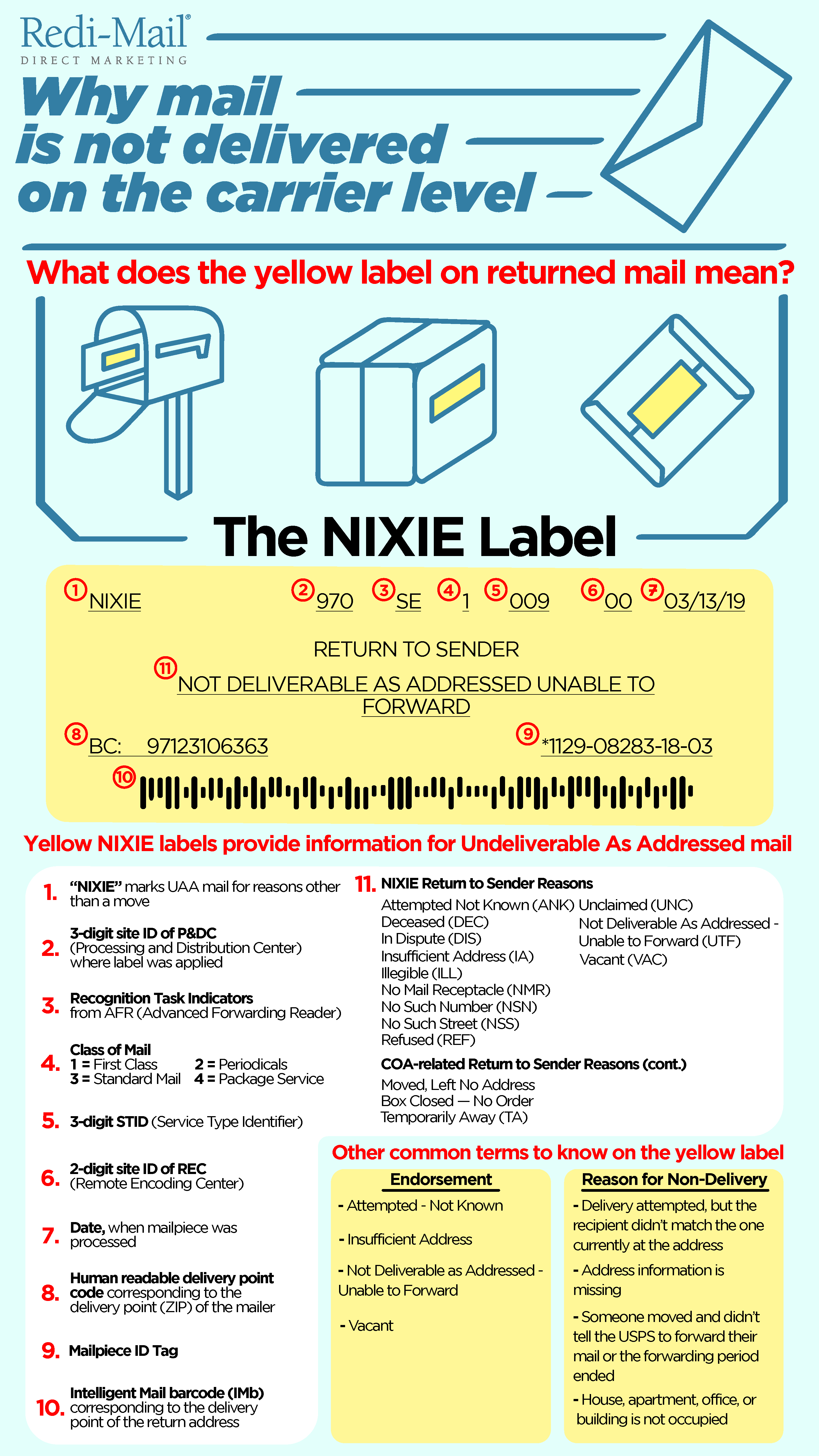 Redi-Mail®
DIRECT MARKETING

Why mail is not delivered on the carrier level

What does the yellow label on returned mail mean?

The NIXIE Label

① NIXIE ② 970 ③ SE ④ 1 ⑤ 009 ⑥ 00 ⑦ 03/13/19

RETURN TO SENDER

⑪ NOT DELIVERABLE AS ADDRESSED UNABLE TO FORWARD

⑧ BC: 97123106363 ⑨ *1129-08283-18-03

⑩

Yellow NIXIE labels provide information for Undeliverable As Addressed mail

1. "NIXIE" marks UAA mail for reasons other than a move

2. 3-digit site ID of P&DC (Processing and Distribution Center) where label was applied

3. Recognition Task Indicators from AFR (Advanced Forwarding Reader)

4. Class of Mail
1 = First Class 2 = Periodicals
3 = Standard Mail 4 = Package Service

5. 3-digit STID (Service Type Identifier)

6. 2-digit site ID of REC (Remote Encoding Center)

7. Date, when mailpiece was processed

8. Human readable delivery point code corresponding to the delivery point (ZIP) of the mailer

9. Mailpiece ID Tag

10. Intelligent Mail barcode (IMb) corresponding to the delivery point of the return address

11. NIXIE Return to Sender Reasons
Attempted Not Known (ANK)
Deceased (DEC)
In Dispute (DIS)
Insufficient Address (IA)
Illegible (ILL)
No Mail Receptacle (NMR)
No Such Number (NSN)
No Such Street (NSS)
Refused (REF)
Unclaimed (UNC)
Not Deliverable As Addressed - Unable to Forward (UTF)
Vacant (VAC)

COA-related Return to Sender Reasons (cont.)
Moved, Left No Address
Box Closed — No Order
Temporarily Away (TA)

Other common terms to know on the yellow label

Endorsement
- Attempted - Not Known
- Insufficient Address
- Not Deliverable as Addressed - Unable to Forward
- Vacant

Reason for Non-Delivery
- Delivery attempted, but the recipient didn't match the one currently at the address
- Address information is missing
- Someone moved and didn't tell the USPS to forward their mail or the forwarding period ended
- House, apartment, office, or building is not occupied